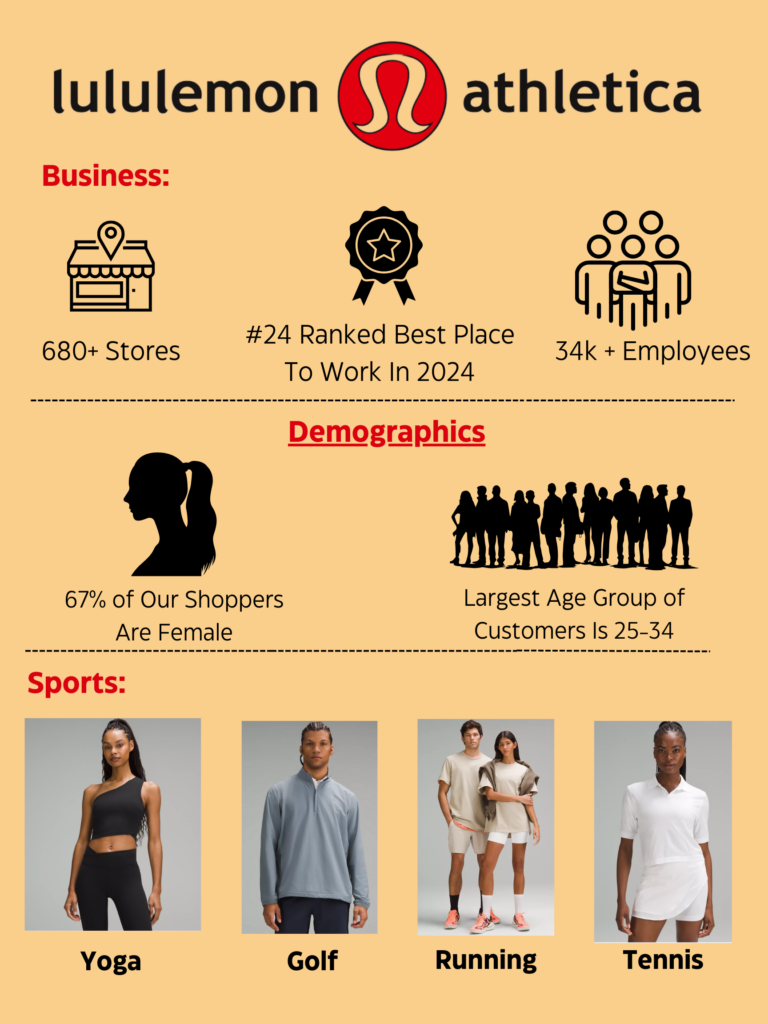 lululemon athletica

Business:

680+ Stores

#24 Ranked Best Place To Work In 2024

34k + Employees

Demographics

67% of Our Shoppers Are Female

Largest Age Group of Customers Is 25-34

Sports:

Yoga

Golf

Running

Tennis